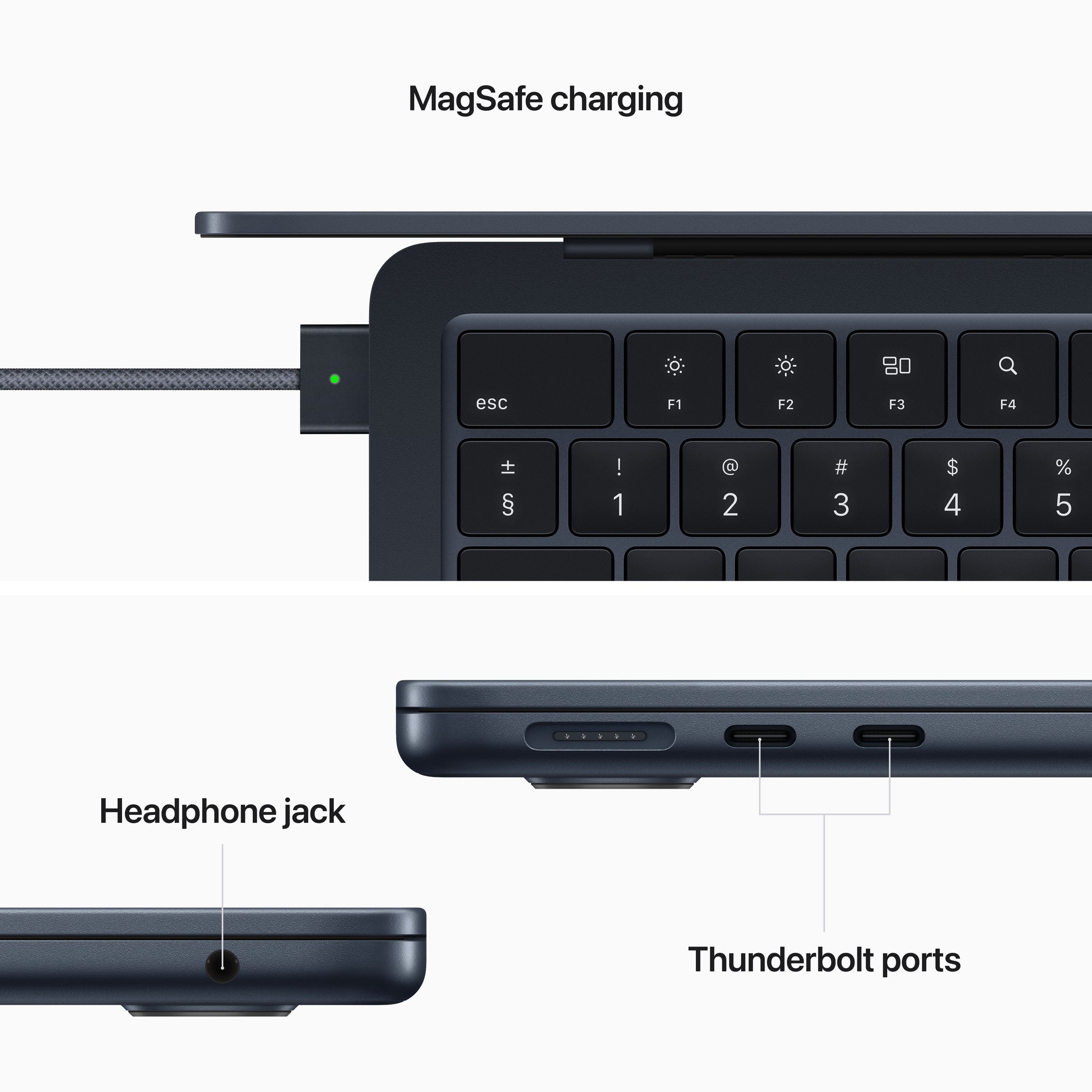 MagSafe charging

esc
F1
F2
F3
F4

±
§
!
1
@
2
#
3
$
4
%
5

Headphone jack

Thunderbolt ports