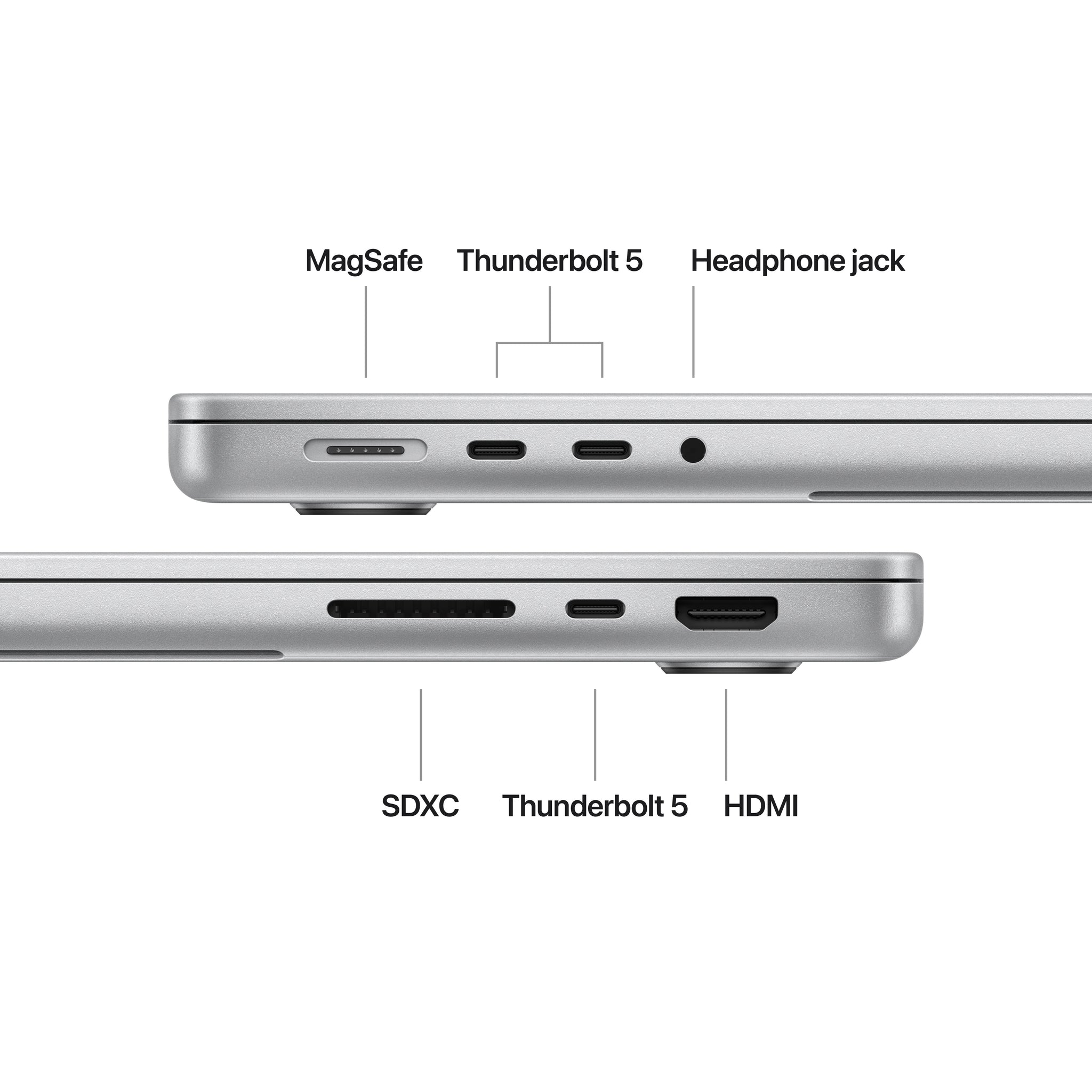 MagSafe Thunderbolt 5 Headphone jack

SDXC Thunderbolt 5 HDMI